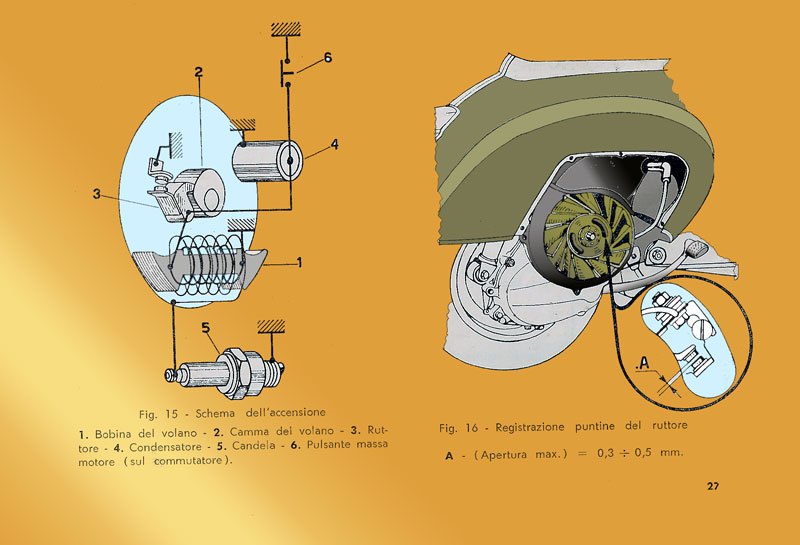 6

2

4

3

1

5

Fig. 15 - Schema dell'accensione

**1.** Bobina del volano - **2.** Camma del volano - **3.** Ruttore - **4.** Condensatore - **5.** Candela - **6.** Pulsante massa motore (sul commutatore).

A

Fig. 16 - Registrazione puntine del ruttore

**A** - (Apertura max.) = 0,3 ÷ 0,5 mm.

27