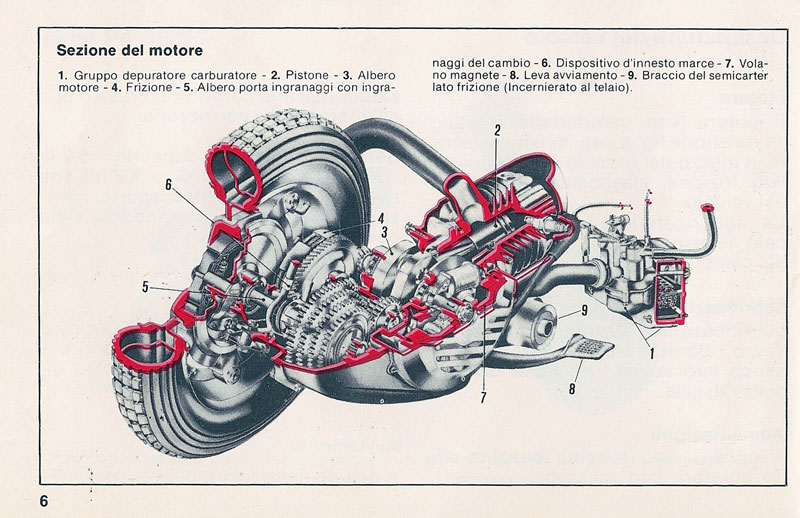 Sezione del motore

1. Gruppo depuratore carburatore - 2. Pistone - 3. Albero motore - 4. Frizione - 5. Albero porta ingranaggi con ingranaggi del cambio - 6. Dispositivo d'innesto marce - 7. Volano magnete - 8. Leva avviamento - 9. Braccio del semicarter lato frizione (Incernierato al telaio).

2
6
4
3
5
9
1
7
8

6