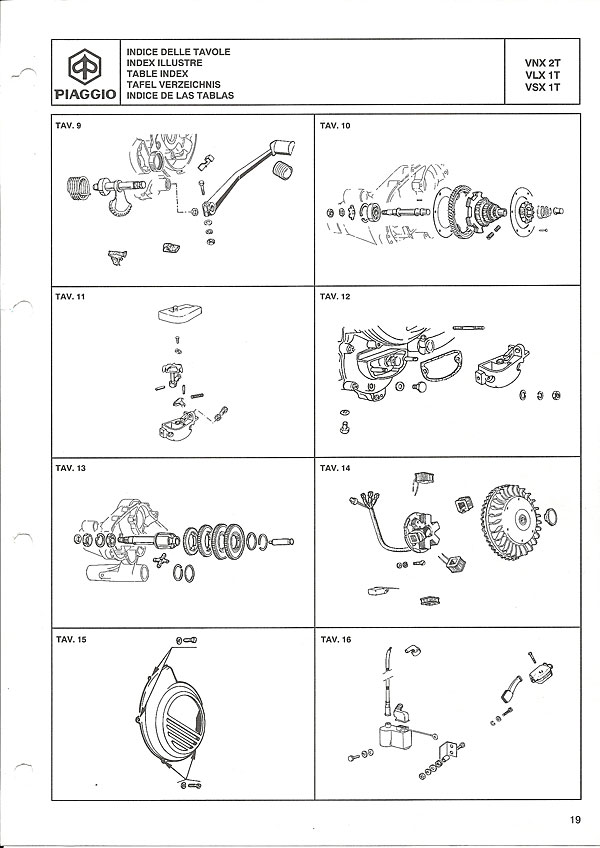 PIAGGIO

INDICE DELLE TAVOLE
INDEX ILLUSTRE
TABLE INDEX
TAFEL VERZEICHNIS
INDICE DE LAS TABLAS

VNX 2T
VLX 1T
VSX 1T

TAV. 9

TAV. 10

TAV. 11

TAV. 12

TAV. 13

TAV. 14

TAV. 15

TAV. 16

19