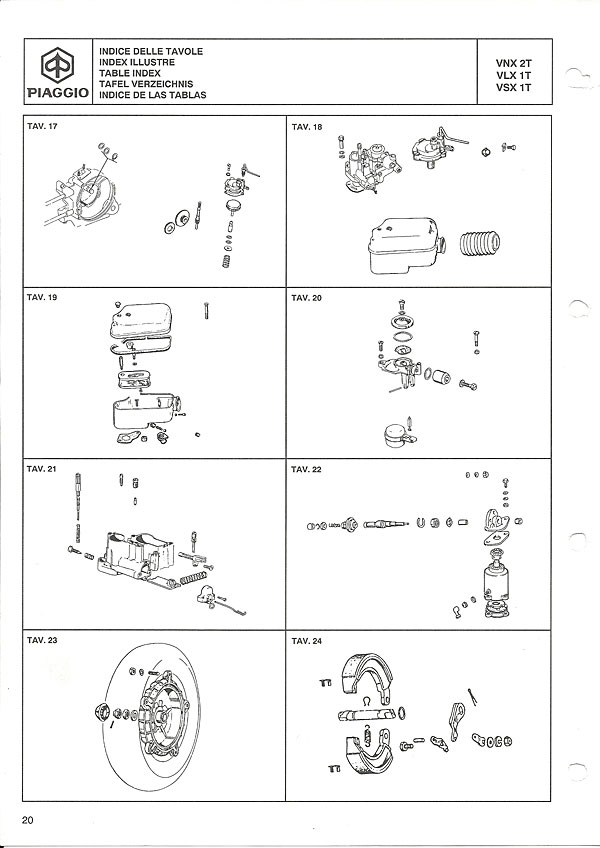 PIAGGIO

INDICE DELLE TAVOLE
INDEX ILLUSTRE
TABLE INDEX
TAFEL VERZEICHNIS
INDICE DE LAS TABLAS

VNX 2T
VLX 1T
VSX 1T

TAV. 17

TAV. 18

TAV. 19

TAV. 20

TAV. 21

TAV. 22

TAV. 23

TAV. 24

20